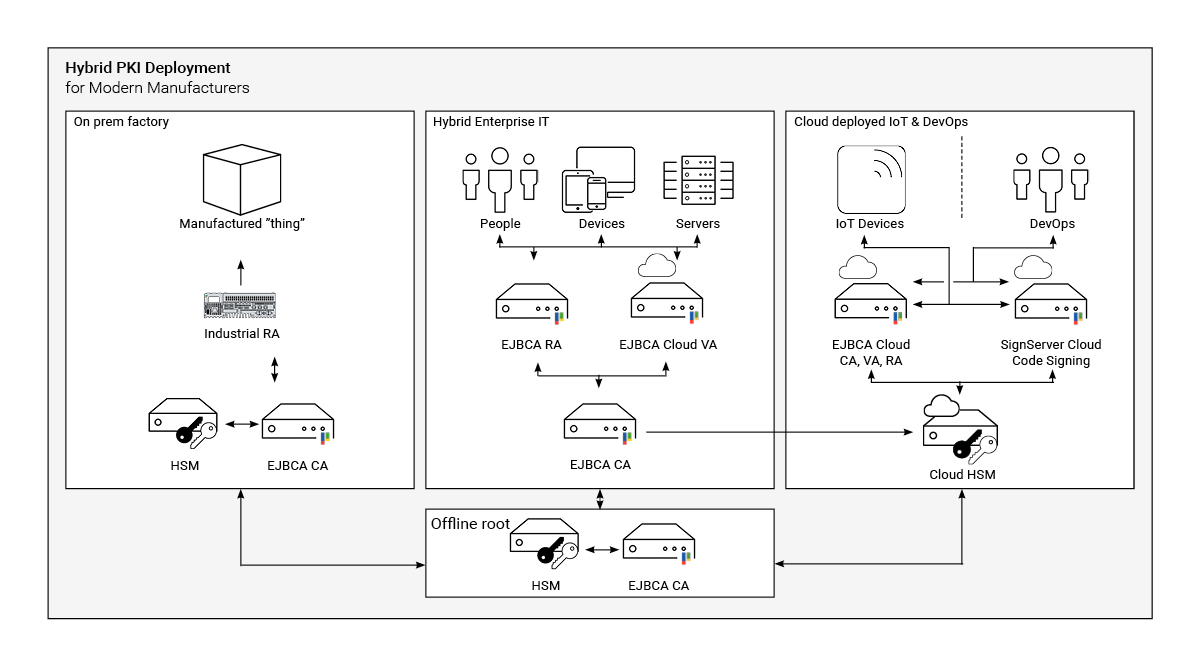 Hybrid PKI Deployment
for Modern Manufacturers

On prem factory

Manufactured "thing"

Industrial RA

HSM

EJBCA CA

Hybrid Enterprise IT

People

Devices

Servers

EJBCA RA

EJBCA Cloud VA

EJBCA CA

Cloud deployed IoT & DevOps

IoT Devices

DevOps

EJBCA Cloud CA, VA, RA

SignServer Cloud Code Signing

Cloud HSM

Offline root

HSM

EJBCA CA