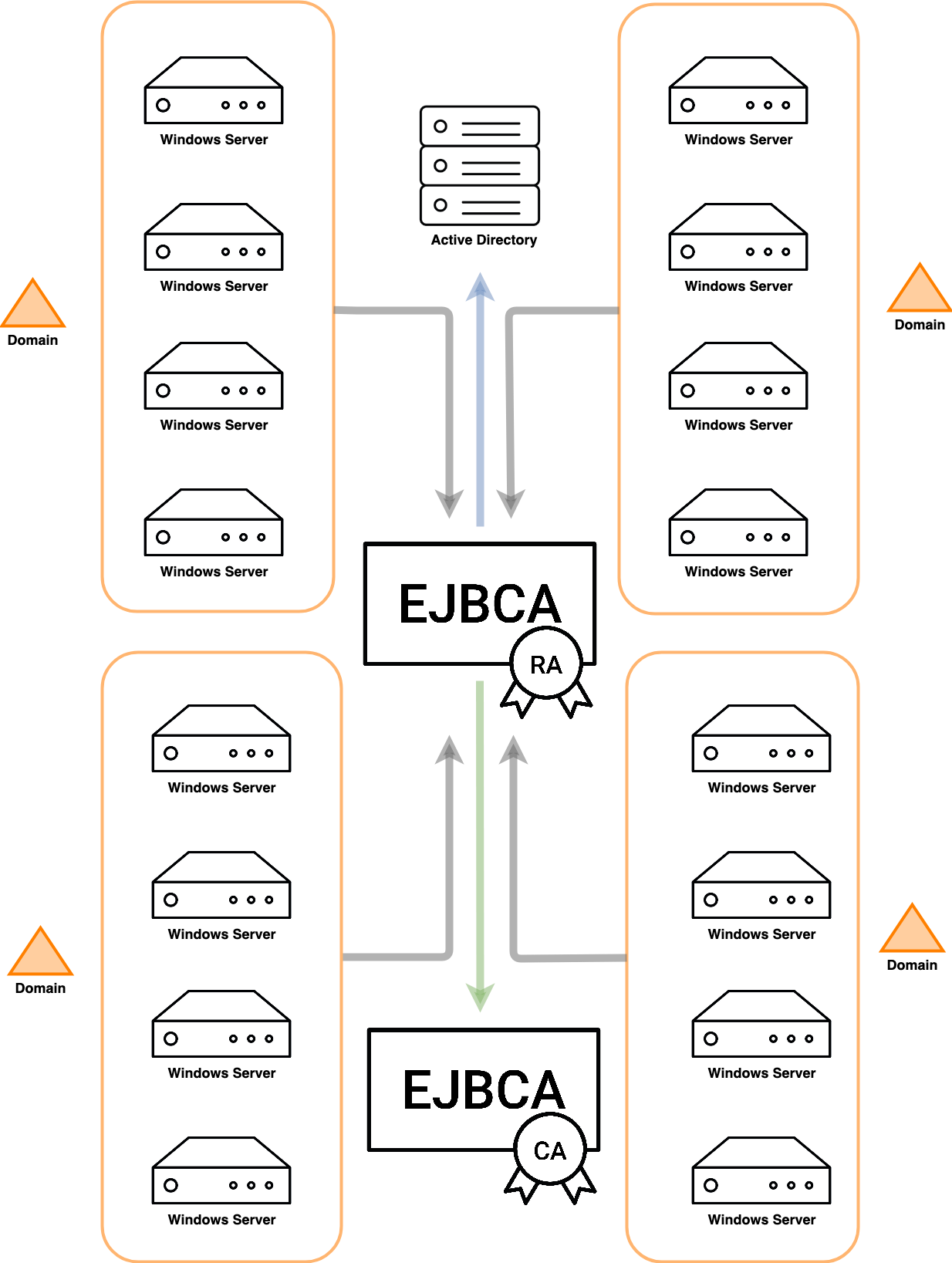 Domain

Windows Server

Windows Server

Windows Server

Windows Server

Active Directory

Windows Server

Windows Server

Windows Server

Windows Server

Domain

EJBCA

RA

Domain

Windows Server

Windows Server

Windows Server

Windows Server

EJBCA

CA

Windows Server

Windows Server

Windows Server

Windows Server

Domain